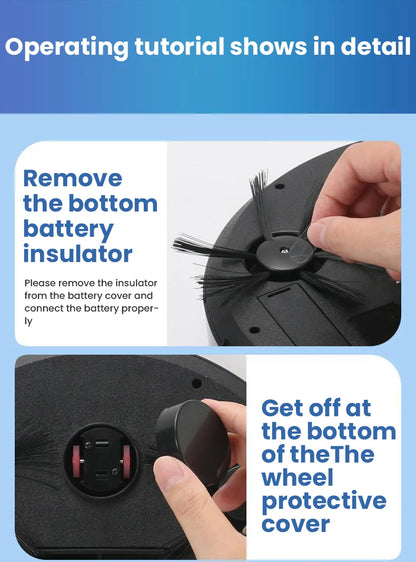 Operating tutorial shows in detail

Remove the bottom battery insulator

Please remove the insulator from the battery cover and connect the battery properly

Get off at the bottom of theThe wheel protective cover