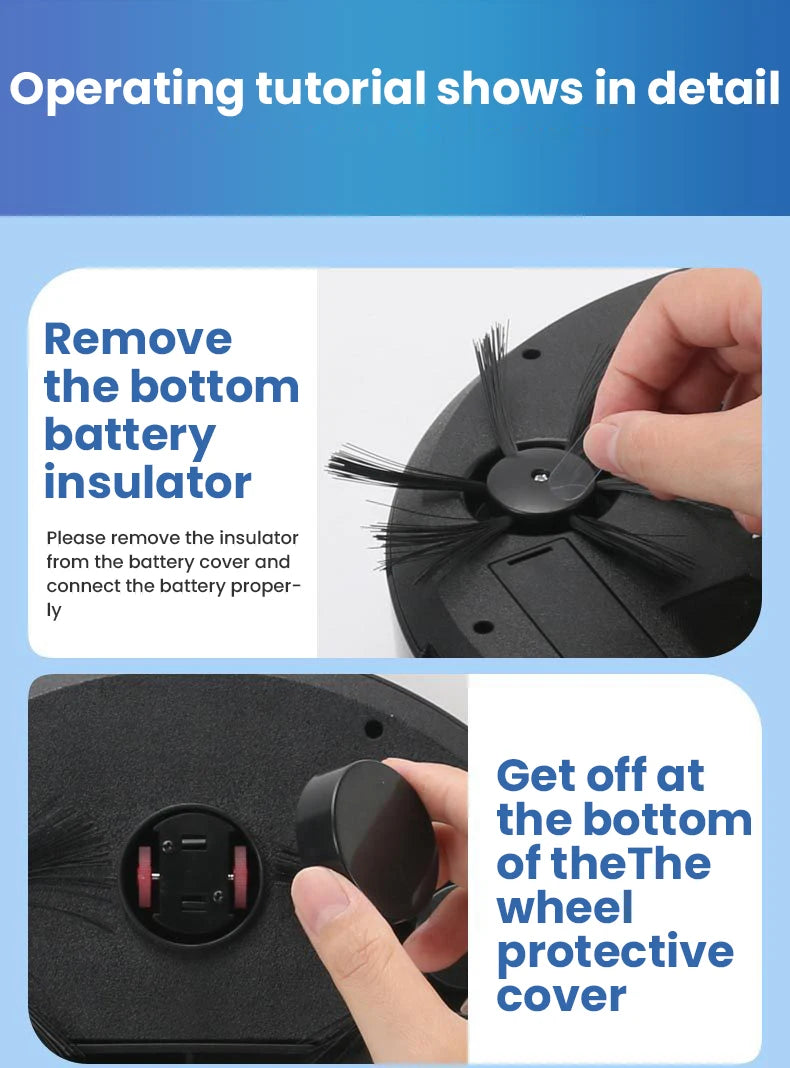 Operating tutorial shows in detail

Remove the bottom battery insulator

Please remove the insulator from the battery cover and connect the battery properly

Get off at the bottom of theThe wheel protective cover